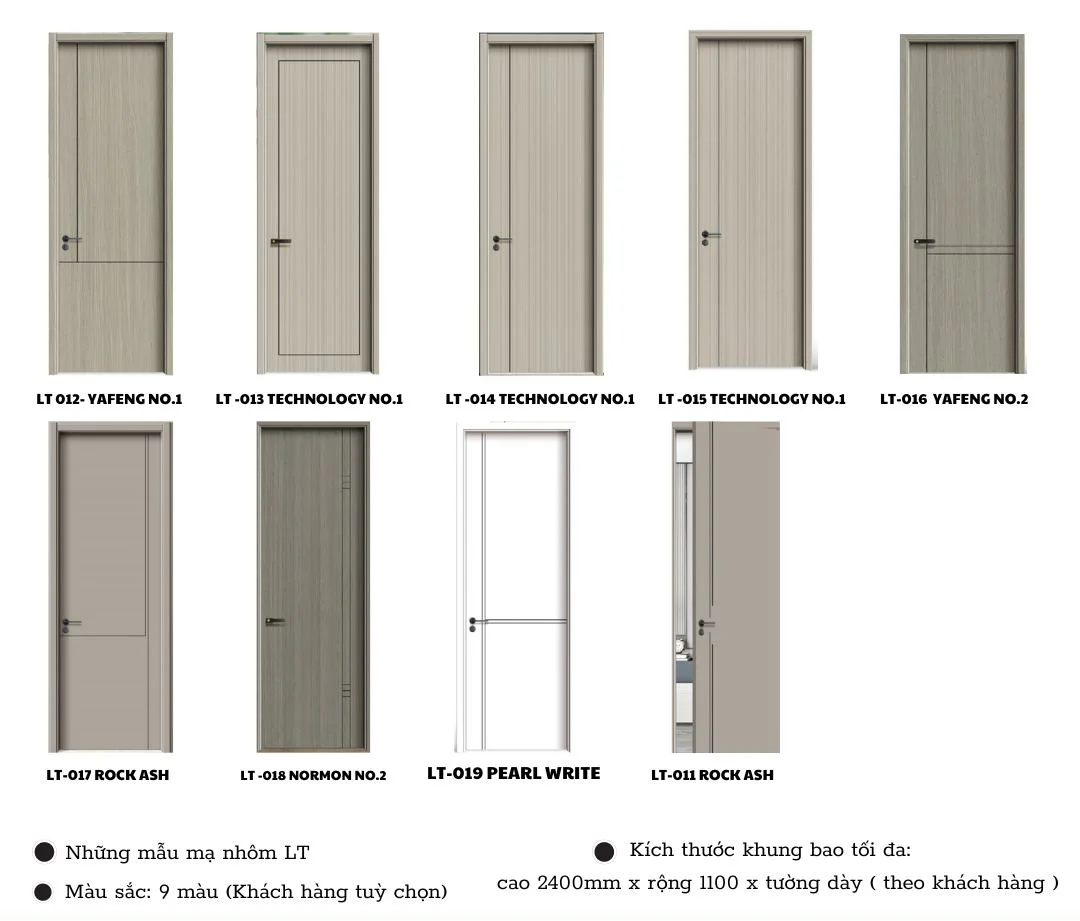 LT 012- YAFENG NO.1
LT -013 TECHNOLOGY NO.1
LT -014 TECHNOLOGY NO.1
LT -015 TECHNOLOGY NO.1
LT-016 YAFENG NO.2

LT-017 ROCK ASH
LT -018 NORMON NO.2
LT-019 PEARL WRITE
LT-011 ROCK ASH

Những mẫu mạ nhôm LT

Màu sắc: 9 màu (Khách hàng tuỳ chọn)

Kích thước khung bao tối đa:
cao 2400mm x rộng 1100 x tường dày ( theo khách hàng )